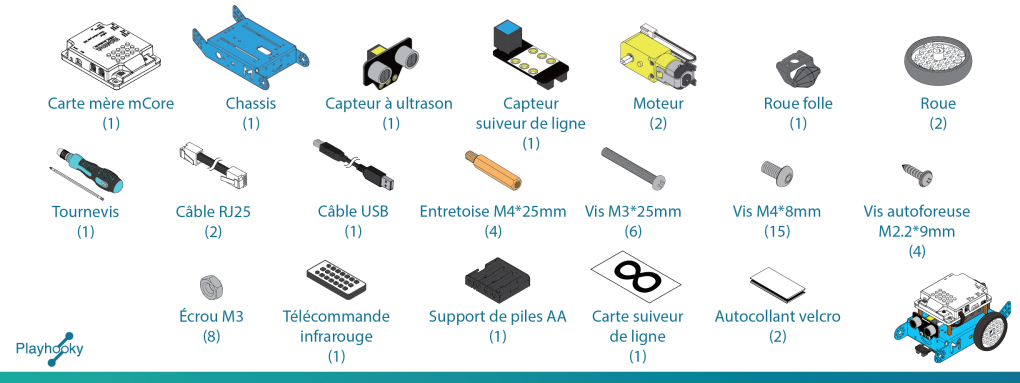 Carte mère mCore
(1)

Chassis
(1)

Capteur à ultrason
(1)

Capteur suiveur de ligne
(1)

Moteur
(2)

Roue folle
(1)

Roue
(2)

Tournevis
(1)

Câble RJ25
(2)

Câble USB
(1)

Entretoise M4*25mm
(4)

Vis M3*25mm
(6)

Vis M4*8mm
(15)

Vis autoforeuse M2.2*9mm
(4)

Écrou M3
(8)

Télécommande infrarouge
(1)

Support de piles AA
(1)

Carte suiveur de ligne
(1)

Autocollant velcro
(2)

Playhooky