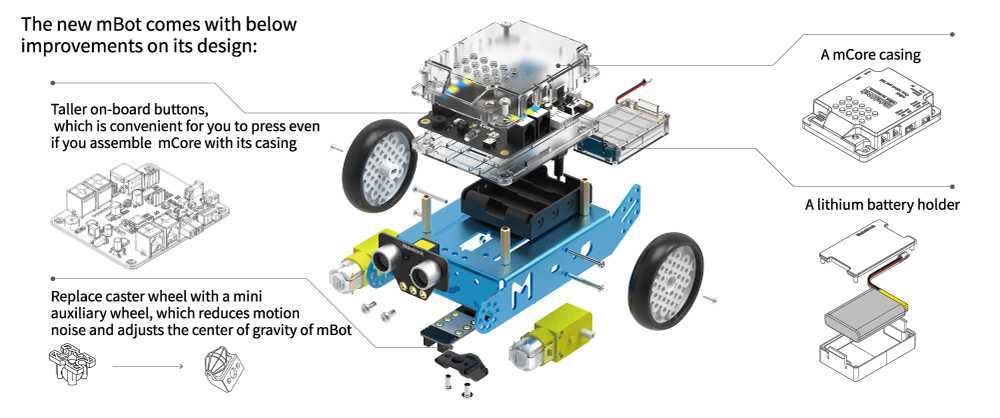 The new mBot comes with below improvements on its design:

Taller on-board buttons, which is convenient for you to press even if you assemble mCore with its casing

Replace caster wheel with a mini auxiliary wheel, which reduces motion noise and adjusts the center of gravity of mBot

A mCore casing

A lithium battery holder